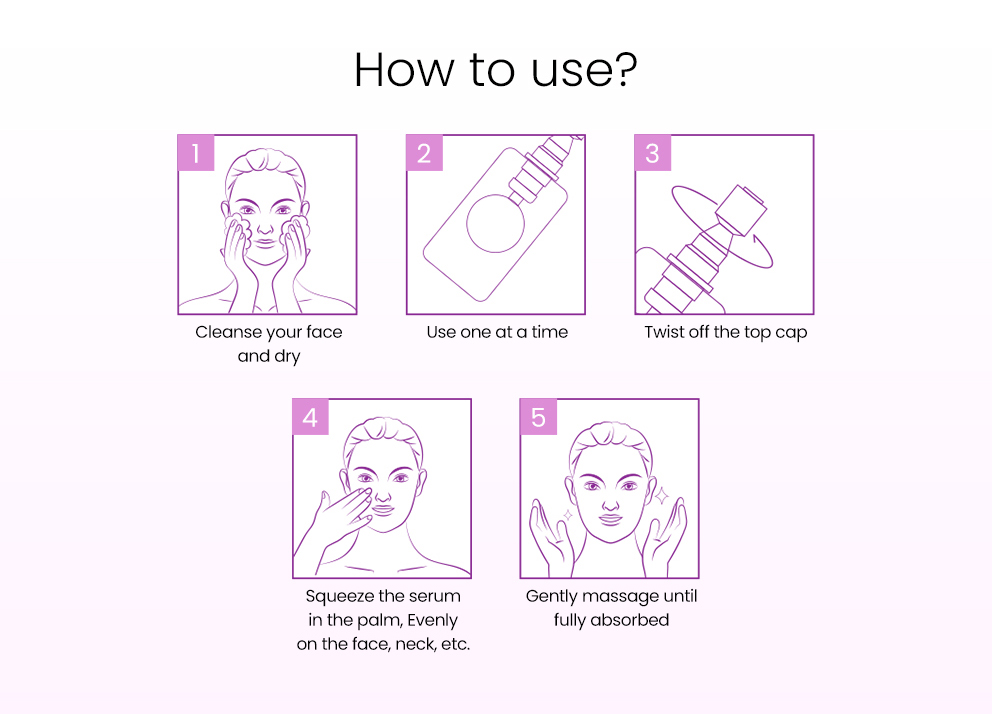 How to use?

1
Cleanse your face and dry

2
Use one at a time

3
Twist off the top cap

4
Squeeze the serum in the palm, Evenly on the face, neck, etc.

5
Gently massage until fully absorbed