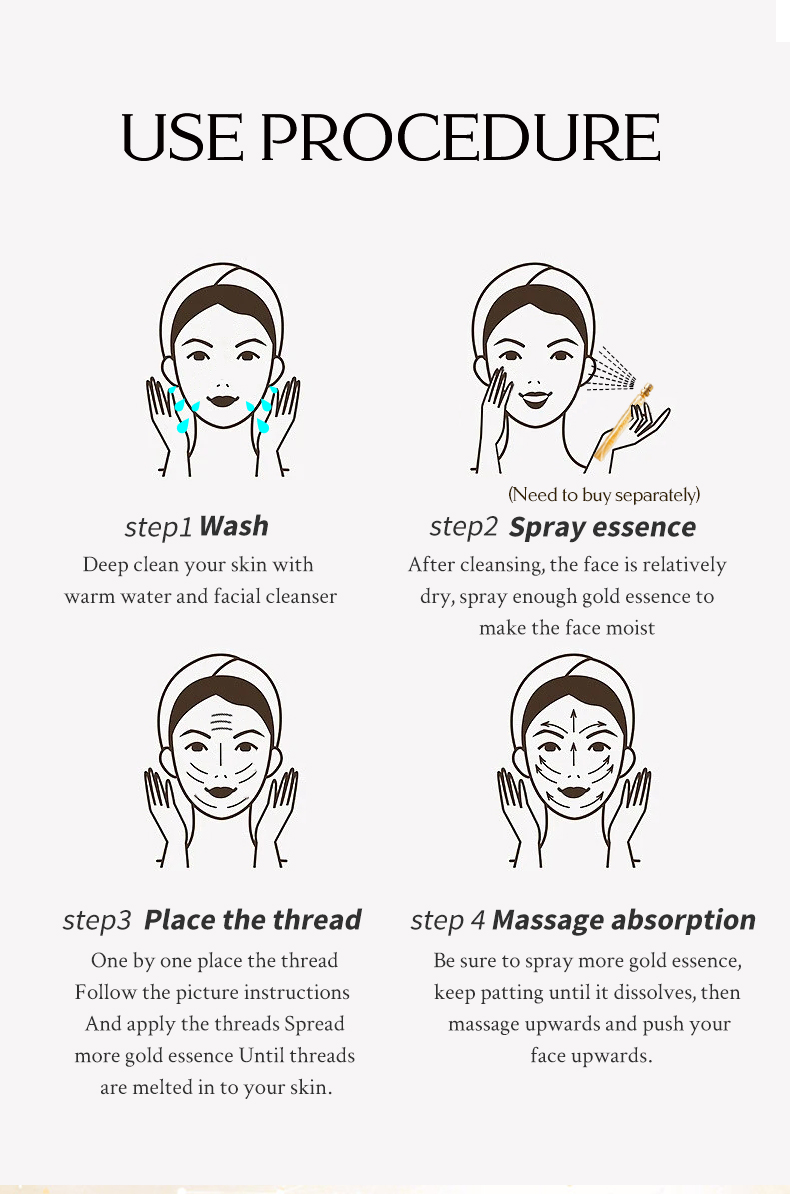 USE PROCEDURE

step1 Wash

Deep clean your skin with warm water and facial cleanser

(Need to buy separately)

step2 Spray essence

After cleansing, the face is relatively dry, spray enough gold essence to make the face moist

step3 Place the thread

One by one place the thread Follow the picture instructions And apply the threads Spread more gold essence Until threads are melted in to your skin.

step 4 Massage absorption

Be sure to spray more gold essence, keep patting until it dissolves, then massage upwards and push your face upwards.